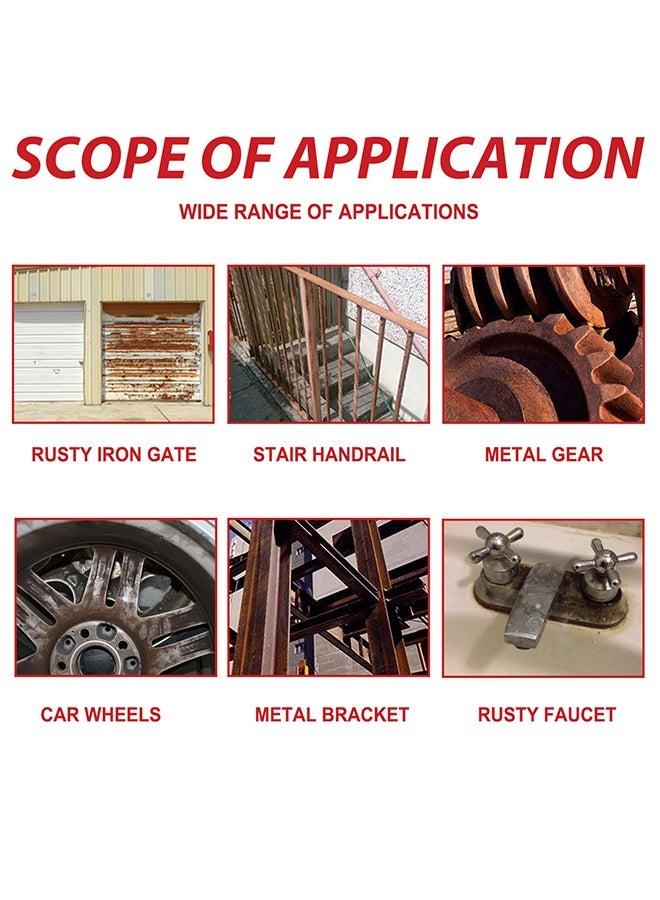 SCOPE OF APPLICATION

WIDE RANGE OF APPLICATIONS

RUSTY IRON GATE

STAIR HANDRAIL

METAL GEAR

CAR WHEELS

METAL BRACKET

RUSTY FAUCET